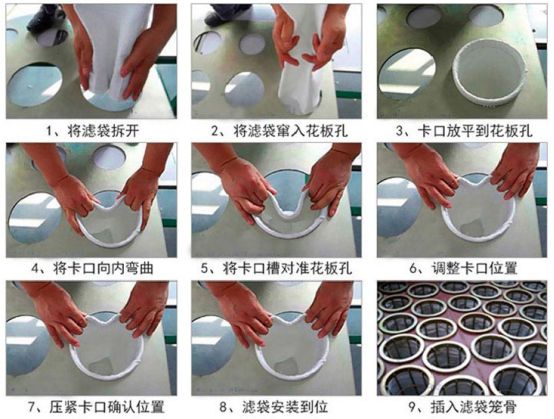 1、将滤袋拆开

2、将滤袋窜入花板孔

3、卡口放平到花板孔

4、将卡口向内弯曲

5、将卡口槽对准花板孔

6、调整卡口位置

7、压紧卡口确认位置

8、滤袋安装到位

9、插入滤袋笼骨